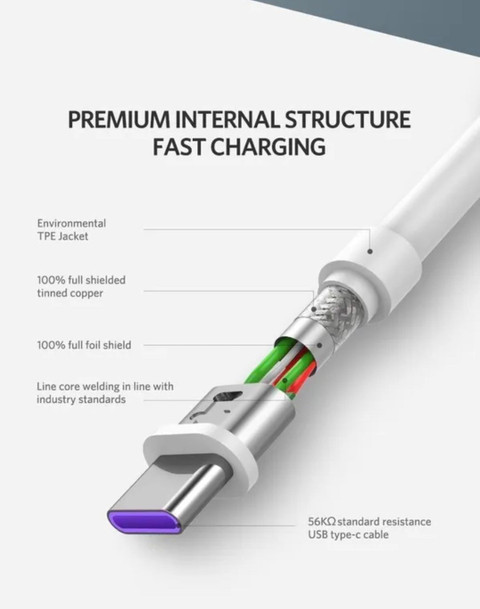 PREMIUM INTERNAL STRUCTURE
FAST CHARGING

Environmental
TPE Jacket

100% full shielded
tinned copper

100% full foil shield

Line core welding in line with
industry standards

56KΩ standard resistance
USB type-c cable