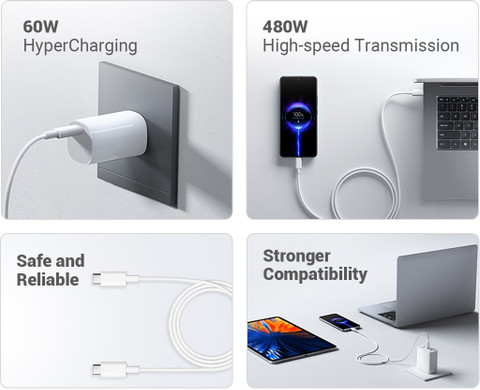 60W
HyperCharging

480W
High-speed Transmission

100%

Safe and Reliable

Stronger Compatibility