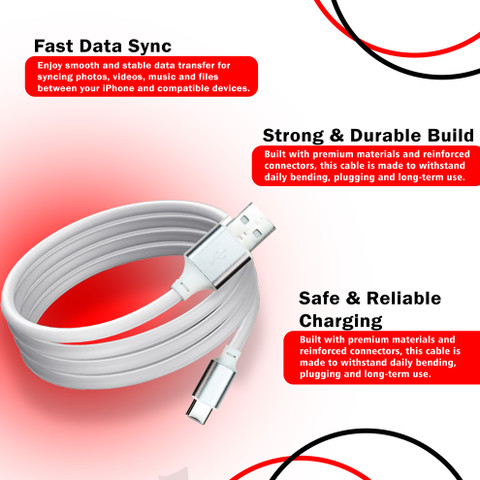 Fast Data Sync

Enjoy smooth and stable data transfer for syncing photos, videos, music and files between your iPhone and compatible devices.

Strong & Durable Build

Built with premium materials and reinforced connectors, this cable is made to withstand daily bending, plugging and long-term use.

Safe & Reliable Charging

Built with premium materials and reinforced connectors, this cable is made to withstand daily bending, plugging and long-term use.