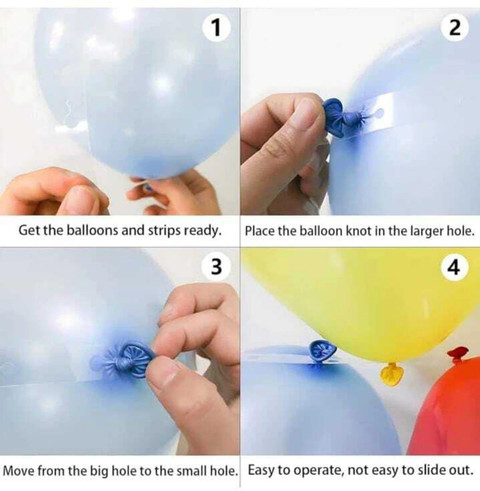 1

Get the balloons and strips ready.

2

Place the balloon knot in the larger hole.

3

Move from the big hole to the small hole.

4

Easy to operate, not easy to slide out.