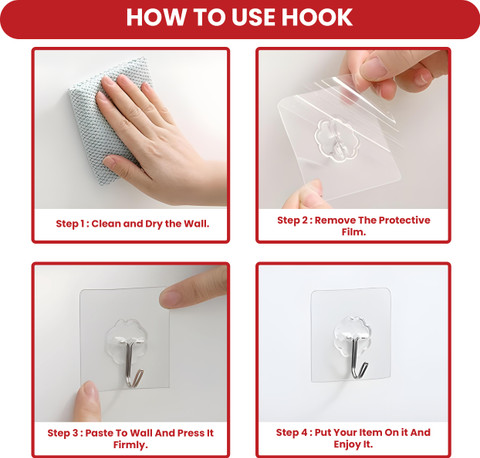 HOW TO USE HOOK

Step 1 : Clean and Dry the Wall.

Step 2 : Remove The Protective Film.

Step 3 : Paste To Wall And Press It Firmly.

Step 4 : Put Your Item On it And Enjoy It.