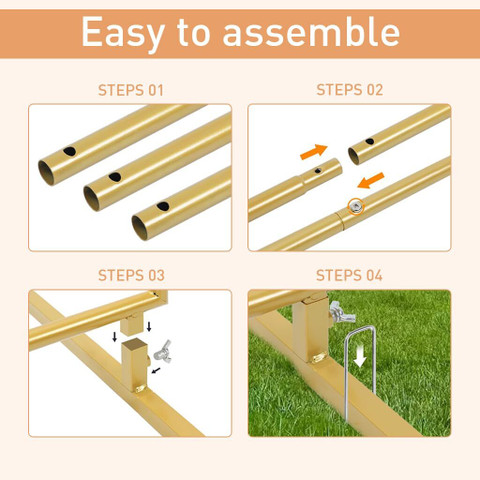 Easy to assemble

STEPS 01

STEPS 02

STEPS 03

STEPS 04