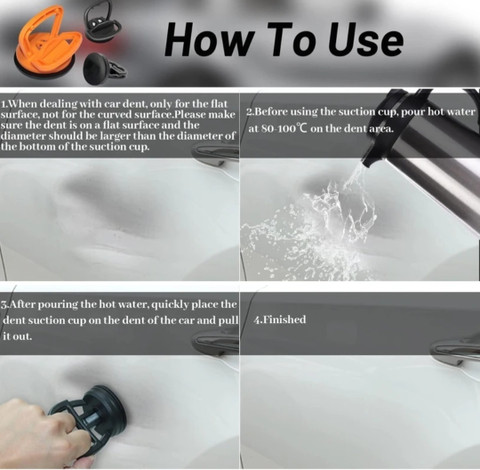 How To Use

1.When dealing with car dent, only for the flat surface, not for the curved surface.Please make sure the dent is on a flat surface and the diameter should be larger than the diameter of the bottom of the suction cup.

2.Before using the suction cup, pour hot water at 80-100℃ on the dent area.

3.After pouring the hot water, quickly place the dent suction cup on the dent of the car and pull it out.

4.Finished