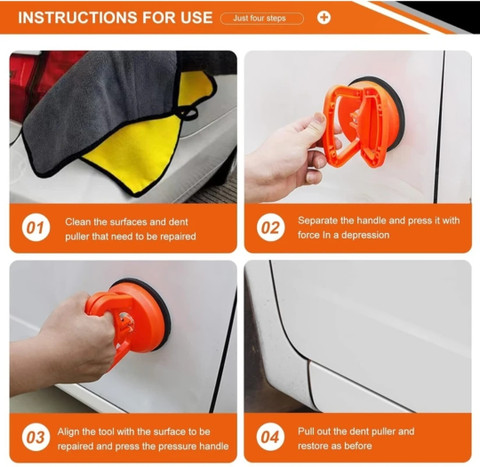 INSTRUCTIONS FOR USE

Just four steps

01 Clean the surfaces and dent puller that need to be repaired

02 Separate the handle and press it with force In a depression

03 Align the tool with the surface to be repaired and press the pressure handle

04 Pull out the dent puller and restore as before