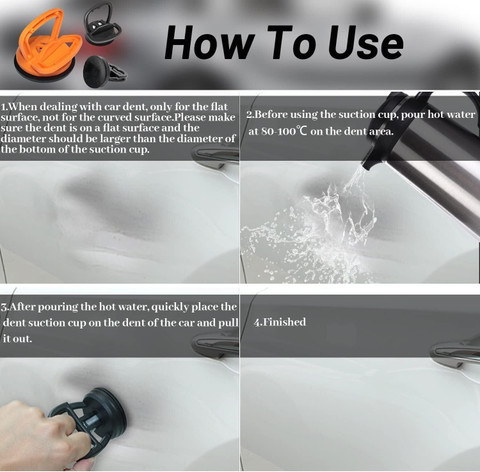 How To Use

1.When dealing with car dent, only for the flat surface, not for the curved surface.Please make sure the dent is on a flat surface and the diameter should be larger than the diameter of the bottom of the suction cup.

2.Before using the suction cup, pour hot water at 80-100℃ on the dent area.

3.After pouring the hot water, quickly place the dent suction cup on the dent of the car and pull it out.

4.Finished