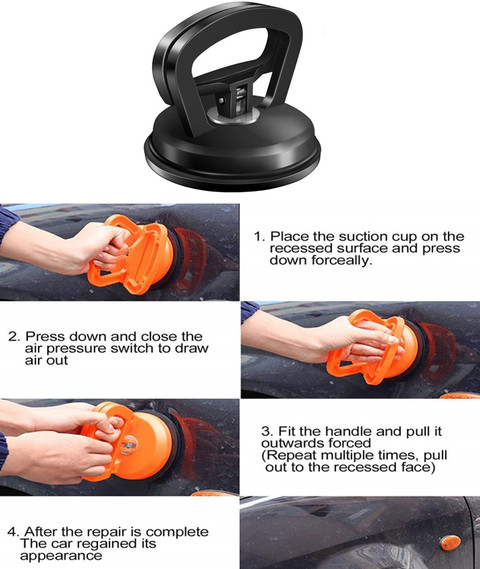 1. Place the suction cup on the recessed surface and press down forceally.

2. Press down and close the air pressure switch to draw air out

3. Fit the handle and pull it outwards forced
(Repeat multiple times, pull out to the recessed face)

4. After the repair is complete
The car regained its appearance