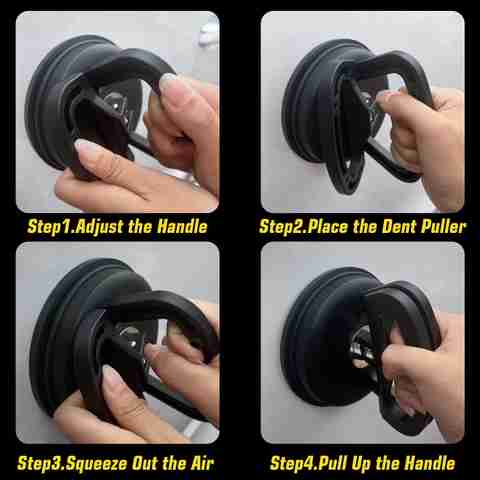 Step1.Adjust the Handle

Step2.Place the Dent Puller

Step3.Squeeze Out the Air

Step4.Pull Up the Handle