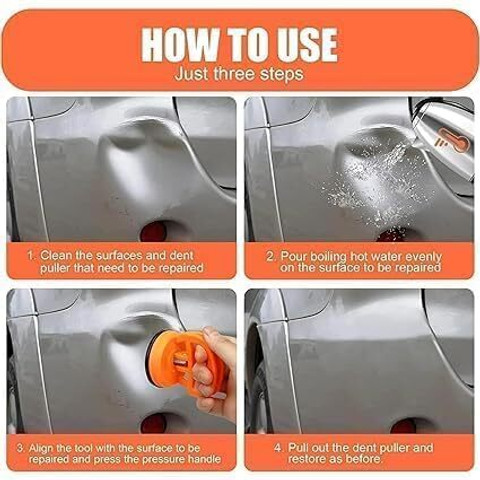 HOW TO USE
Just three steps

1. Clean the surfaces and dent puller that need to be repaired

2. Pour boiling hot water evenly on the surface to be repaired

3. Align the tool with the surface to be repaired and press the pressure handle

4. Pull out the dent puller and restore as before.