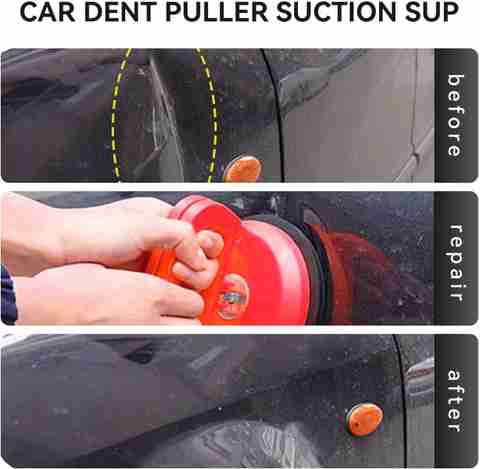 CAR DENT PULLER SUCTION SUP

before

repair

after