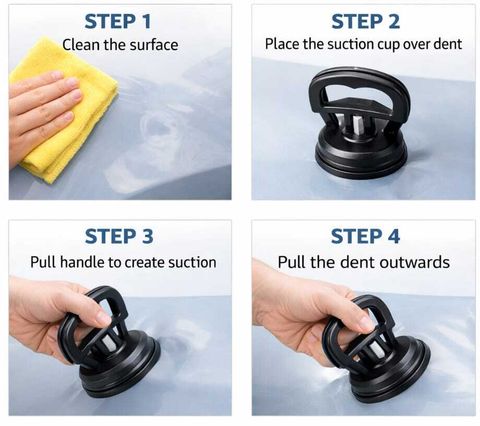 STEP 1
Clean the surface

STEP 2
Place the suction cup over dent

STEP 3
Pull handle to create suction

STEP 4
Pull the dent outwards