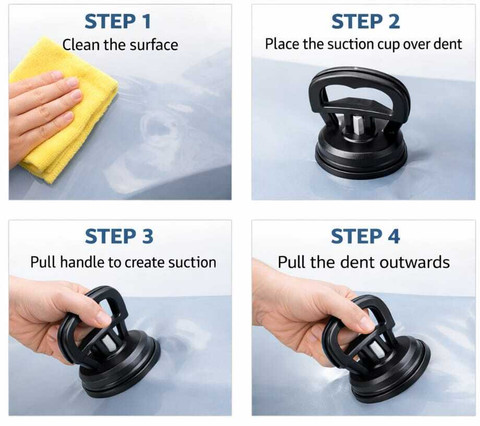 STEP 1
Clean the surface

STEP 2
Place the suction cup over dent

STEP 3
Pull handle to create suction

STEP 4
Pull the dent outwards