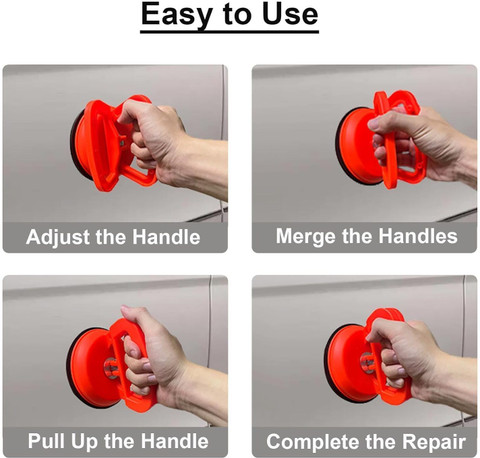 Easy to Use

Adjust the Handle

Merge the Handles

Pull Up the Handle

Complete the Repair