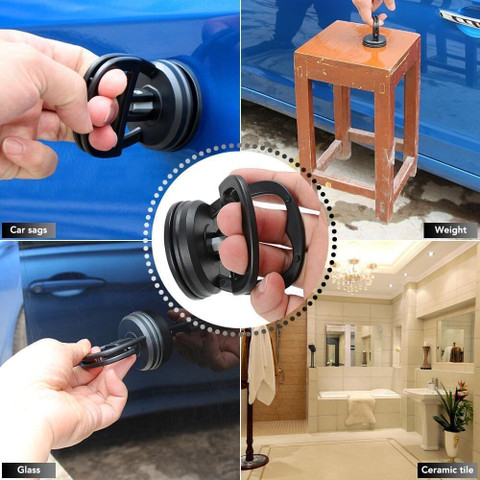 Car sags

Weight

Glass

Ceramic tile