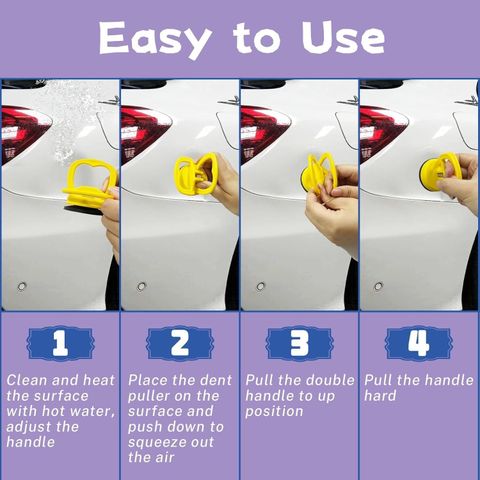 Easy to Use

1

Clean and heat the surface with hot water, adjust the handle

2

Place the dent puller on the surface and push down to squeeze out the air

3

Pull the double handle to up position

4

Pull the handle hard