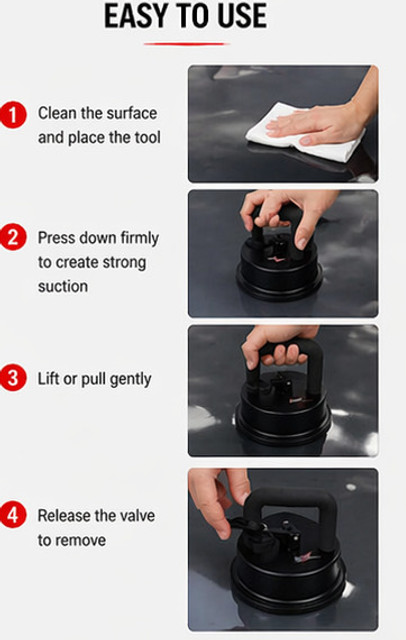 EASY TO USE

1 Clean the surface and place the tool

2 Press down firmly to create strong suction

3 Lift or pull gently

4 Release the valve to remove