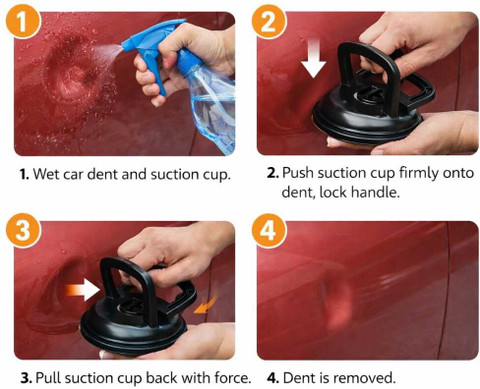 1

1. Wet car dent and suction cup.

2

2. Push suction cup firmly onto dent, lock handle.

3

3. Pull suction cup back with force.

4

4. Dent is removed.