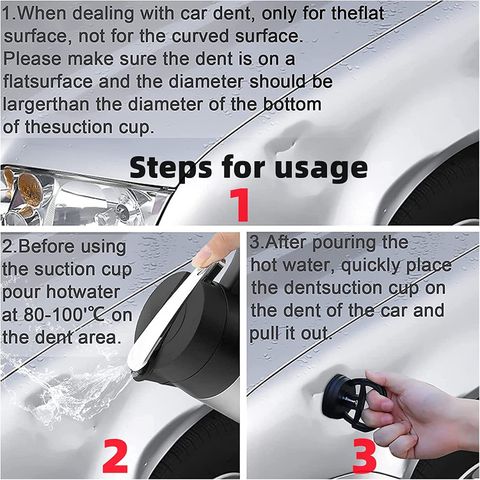 1.When dealing with car dent, only for theflat surface, not for the curved surface. Please make sure the dent is on a flatsurface and the diameter should be largerthan the diameter of the bottom of thesuction cup.

Steps for usage

1

2.Before using the suction cup pour hotwater at 80-100℃ on the dent area.

2

3.After pouring the hot water, quickly place the dentsuction cup on the dent of the car and pull it out.

3