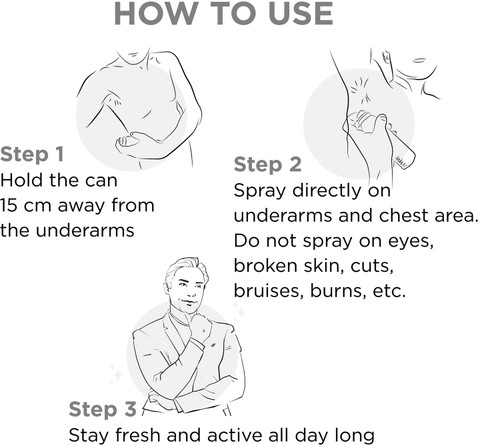 HOW TO USE

Step 1
Hold the can 15 cm away from the underarms

Step 2
Spray directly on underarms and chest area. Do not spray on eyes, broken skin, cuts, bruises, burns, etc.

Step 3
Stay fresh and active all day long