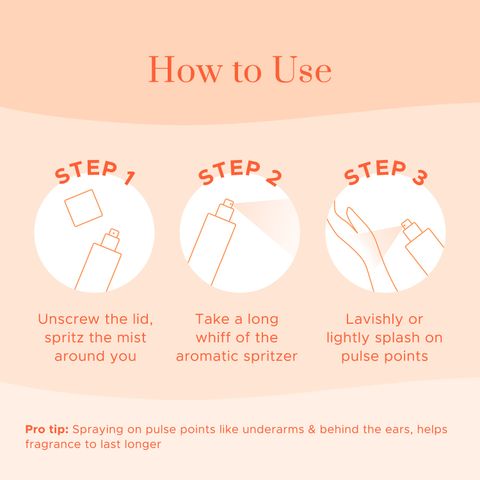 How to Use

STEP 1

Unscrew the lid, spritz the mist around you

STEP 2

Take a long whiff of the aromatic spritzer

STEP 3

Lavishly or lightly splash on pulse points

Pro tip: Spraying on pulse points like underarms & behind the ears, helps fragrance to last longer