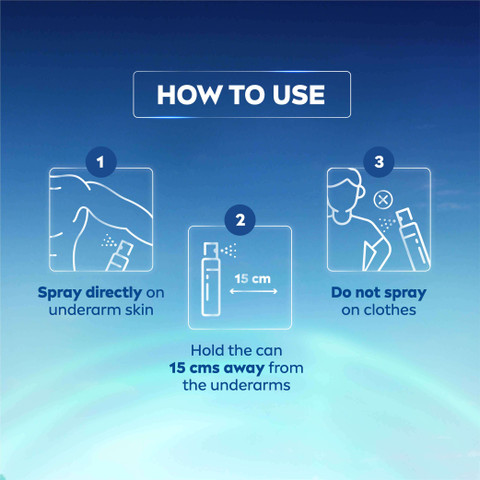 HOW TO USE

1

Spray directly on underarm skin

2

15 cm

Hold the can 15 cms away from the underarms

3

Do not spray on clothes