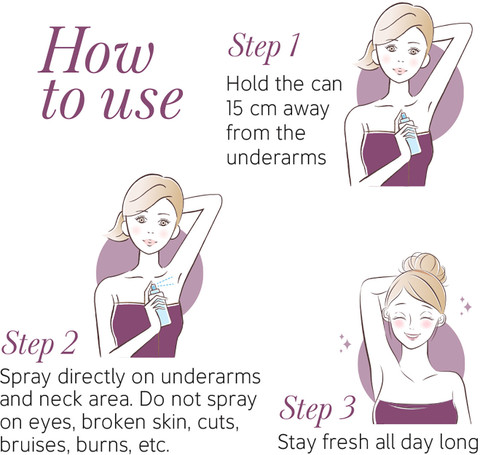 How to use

Step 1
Hold the can 15 cm away from the underarms

Step 2
Spray directly on underarms and neck area. Do not spray on eyes, broken skin, cuts, bruises, burns, etc.

Step 3
Stay fresh all day long