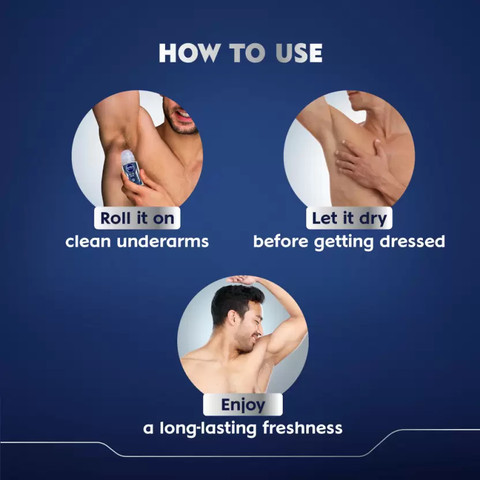 HOW TO USE

Roll it on
clean underarms

Let it dry
before getting dressed

Enjoy
a long-lasting freshness