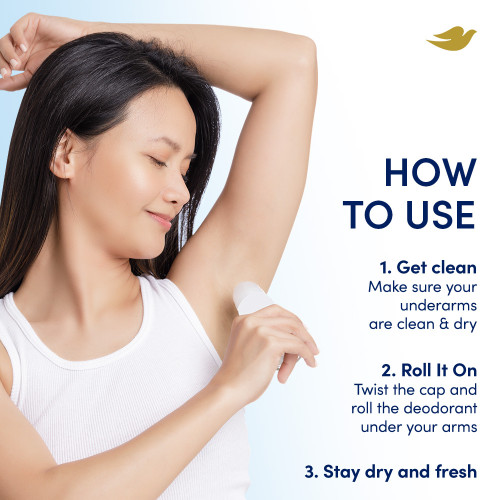 HOW TO USE

1. Get clean
Make sure your underarms are clean & dry

2. Roll It On
Twist the cap and roll the deodorant under your arms

3. Stay dry and fresh