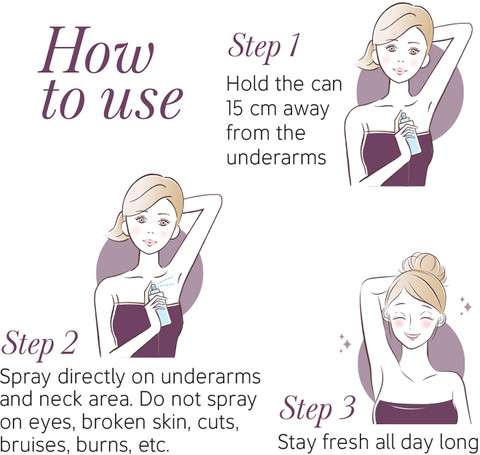 How to use

Step 1

Hold the can 15 cm away from the underarms

Step 2

Spray directly on underarms and neck area. Do not spray on eyes, broken skin, cuts, bruises, burns, etc.

Step 3

Stay fresh all day long