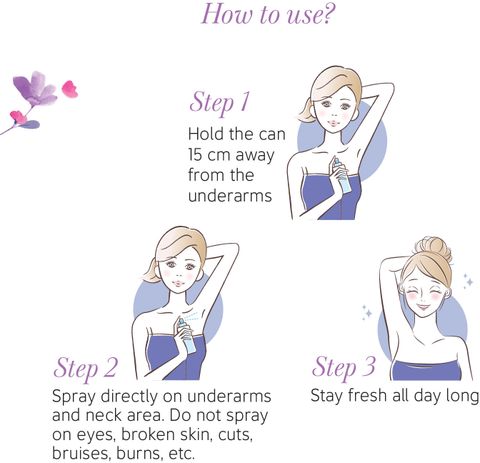 How to use?

Step 1
Hold the can 15 cm away from the underarms

Step 2
Spray directly on underarms and neck area. Do not spray on eyes, broken skin, cuts, bruises, burns, etc.

Step 3
Stay fresh all day long