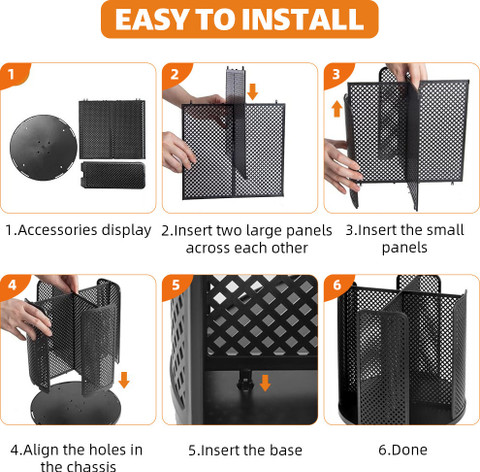 EASY TO INSTALL

1

2

3

1.Accessories display

2.Insert two large panels across each other

3.Insert the small panels

4

5

6

4.Align the holes in the chassis

5.Insert the base

6.Done