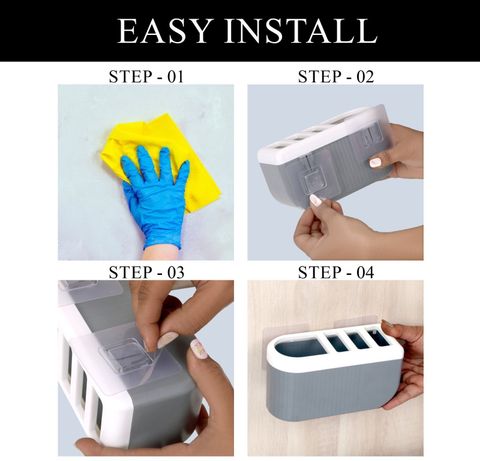 EASY INSTALL

STEP - 01

STEP - 02

STEP - 03

STEP - 04