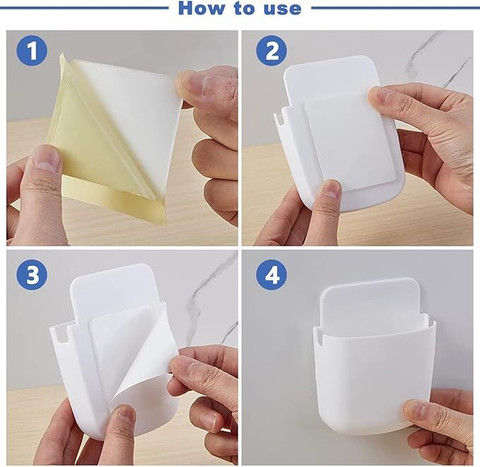 How to use

1

2

3

4