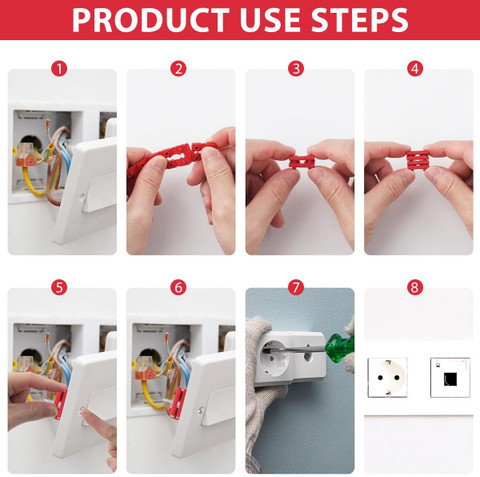 PRODUCT USE STEPS

1

2

3

4

5

6

7

8