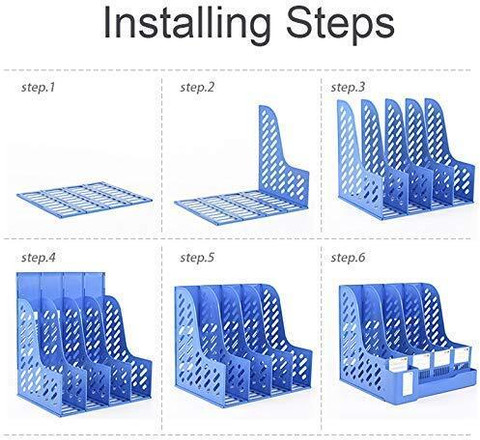 Installing Steps

step.1

step.2

step.3

step.4

step.5

step.6