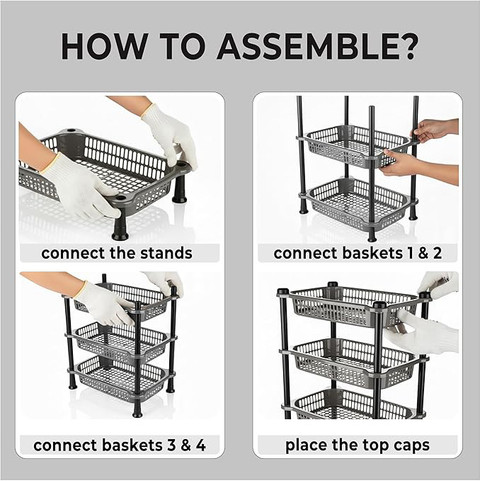 HOW TO ASSEMBLE?

connect the stands

connect baskets 1 & 2

connect baskets 3 & 4

place the top caps