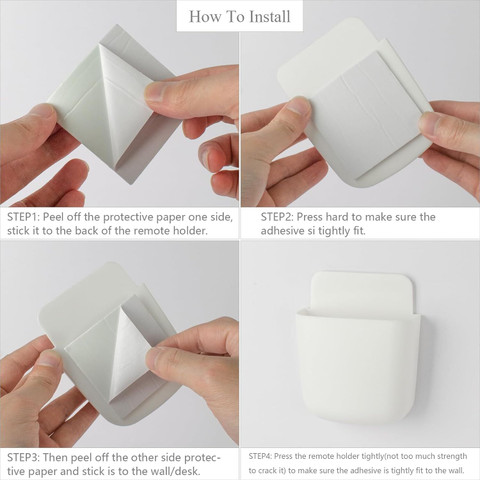 How To Install

STEP1: Peel off the protective paper one side, stick it to the back of the remote holder.

STEP2: Press hard to make sure the adhesive si tightly fit.

STEP3: Then peel off the other side protective paper and stick is to the wall/desk.

STEP4: Press the remote holder tightly(not too much strength to crack it) to make sure the adhesive is tightly fit to the wall.