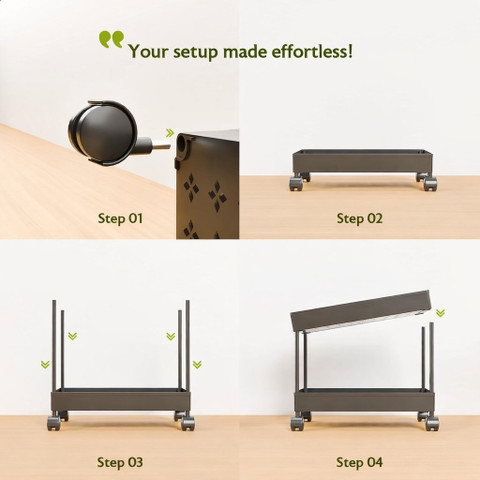 Your setup made effortless!

Step 01

Step 02

Step 03

Step 04