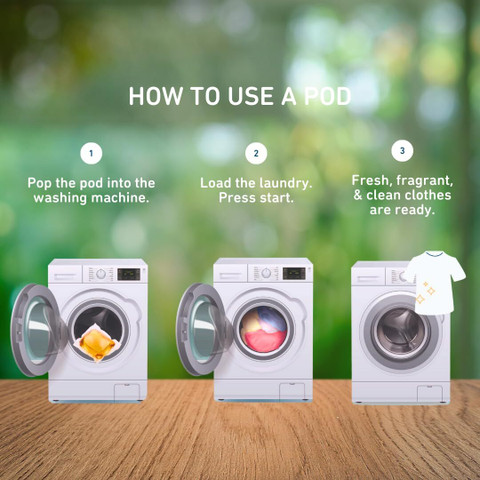 HOW TO USE A POD

1

Pop the pod into the washing machine.

2

Load the laundry. Press start.

3

Fresh, fragrant, & clean clothes are ready.