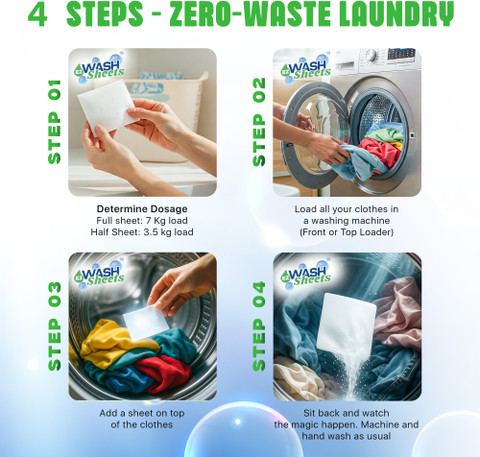 4 STEPS - ZERO-WASTE LAUNDRY

STEP 01

EZ WASH Sheets

Determine Dosage
Full sheet: 7 Kg load
Half Sheet: 3.5 kg load

STEP 02

EZ WASH Sheets

Load all your clothes in a washing machine (Front or Top Loader)

STEP 03

EZ WASH Sheets

Add a sheet on top of the clothes

STEP 04

EZ WASH Sheets

Sit back and watch the magic happen. Machine and hand wash as usual