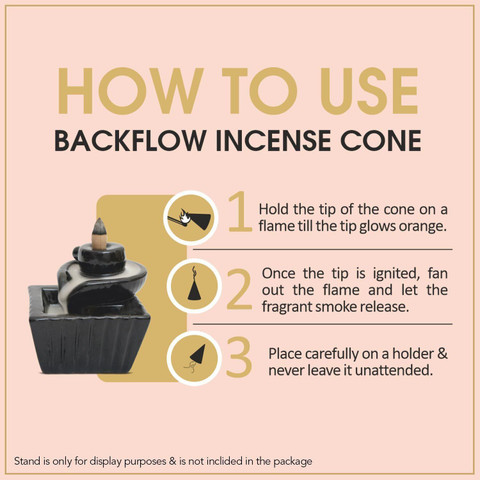 HOW TO USE
BACKFLOW INCENSE CONE

1 Hold the tip of the cone on a flame till the tip glows orange.

2 Once the tip is ignited, fan out the flame and let the fragrant smoke release.

3 Place carefully on a holder & never leave it unattended.

Stand is only for display purposes & is not inclided in the package