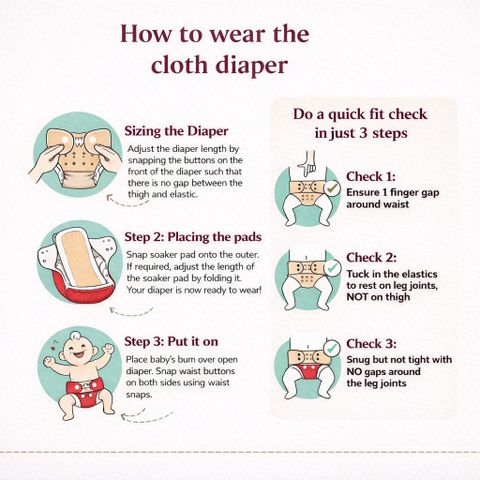 How to wear the cloth diaper

Sizing the Diaper
Adjust the diaper length by snapping the buttons on the front of the diaper such that there is no gap between the thigh and elastic.

Step 2: Placing the pads
Snap soaker pad onto the outer. If required, adjust the length of the soaker pad by folding it. Your diaper is now ready to wear!

Step 3: Put it on
Place baby's bum over open diaper. Snap waist buttons on both sides using waist snaps.

Do a quick fit check in just 3 steps

Check 1:
Ensure 1 finger gap around waist

Check 2:
Tuck in the elastics to rest on leg joints, NOT on thigh

Check 3:
Snug but not tight with NO gaps around the leg joints