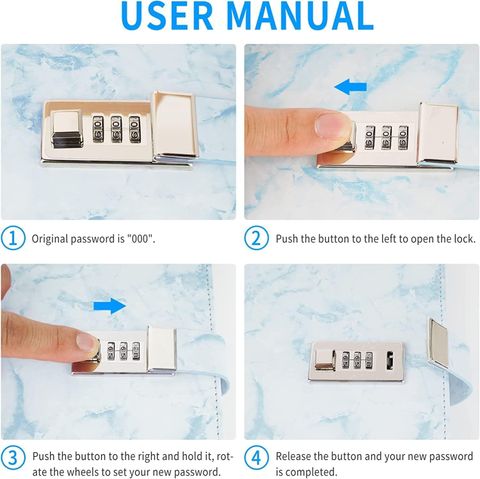 USER MANUAL

1 Original password is "000".

2 Push the button to the left to open the lock.

3 Push the button to the right and hold it, rotate the wheels to set your new password.

4 Release the button and your new password is completed.