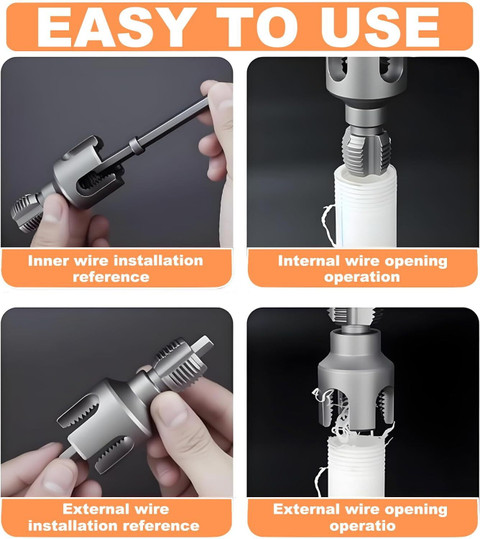 EASY TO USE

Inner wire installation reference

Internal wire opening operation

External wire installation reference

External wire opening operatio