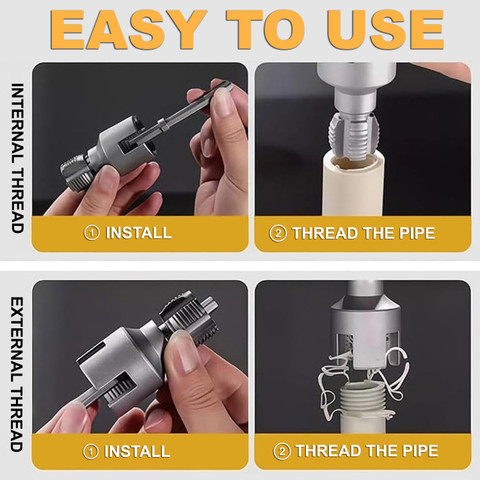 EASY TO USE

INTERNAL THREAD

① INSTALL

② THREAD THE PIPE

EXTERNAL THREAD

① INSTALL

② THREAD THE PIPE