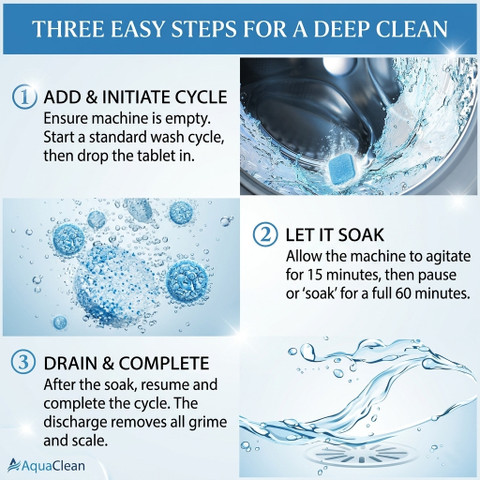 THREE EASY STEPS FOR A DEEP CLEAN

1 ADD & INITIATE CYCLE
Ensure machine is empty. Start a standard wash cycle, then drop the tablet in.

2 LET IT SOAK
Allow the machine to agitate for 15 minutes, then pause or 'soak' for a full 60 minutes.

3 DRAIN & COMPLETE
After the soak, resume and complete the cycle. The discharge removes all grime and scale.

AquaClean