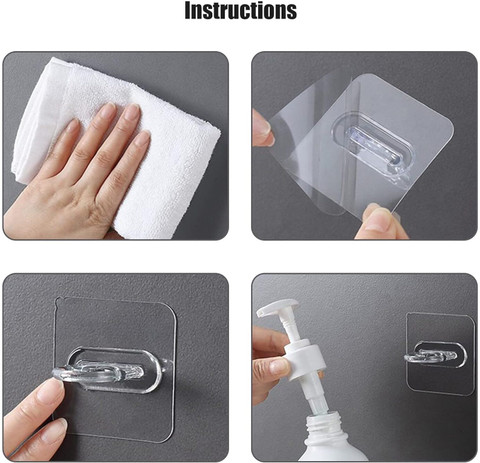 Instructions