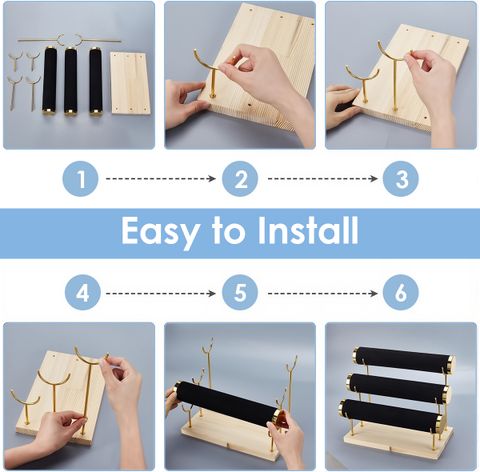 1
2
3

Easy to Install

4
5
6