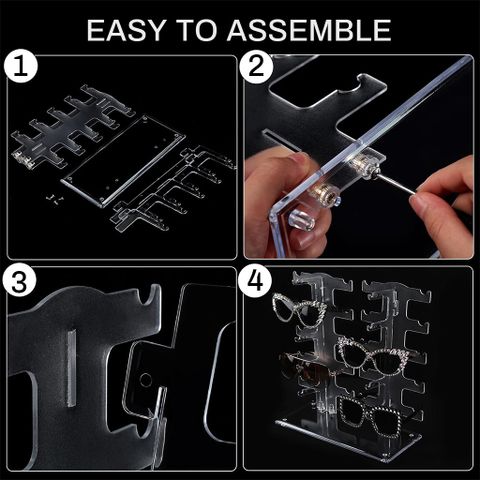 EASY TO ASSEMBLE

1

2

3

4