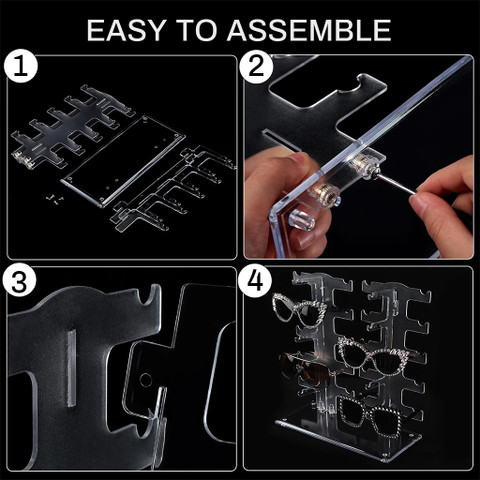 EASY TO ASSEMBLE

1

2

3

4