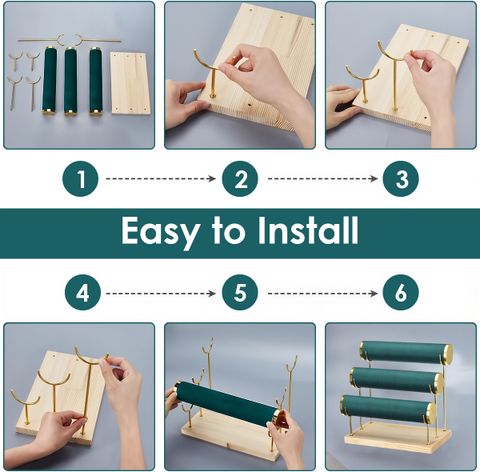 1
2
3
Easy to Install
4
5
6